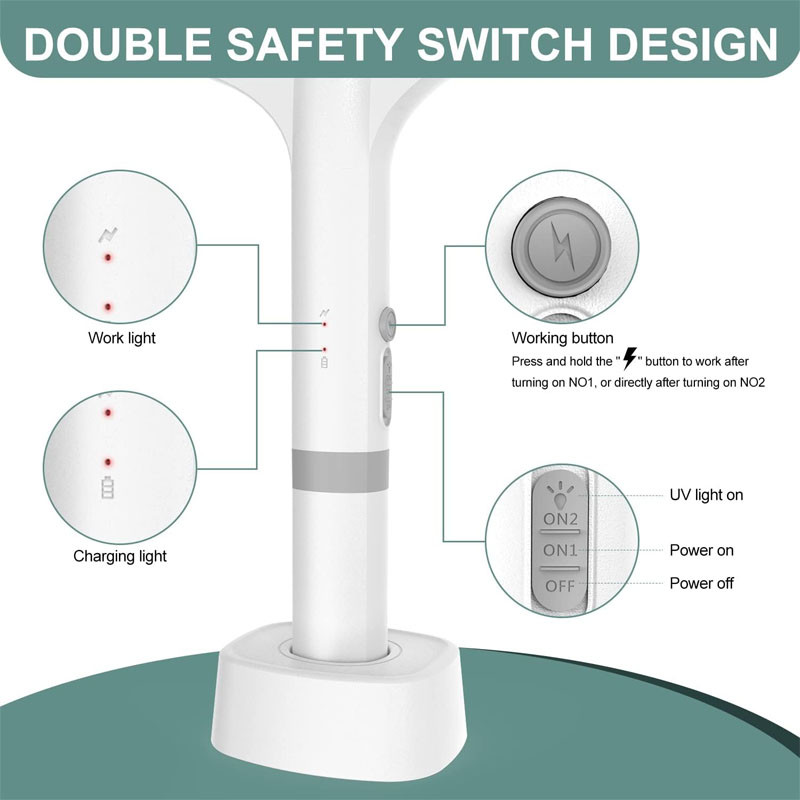 DOUBLE SAFETY SWITCH DESIGN

Work light

Charging light

Working button
Press and hold the " " button to work after turning on NO1, or directly after turning on NO2

ON2
ON1
OFF

UV light on
Power on
Power off