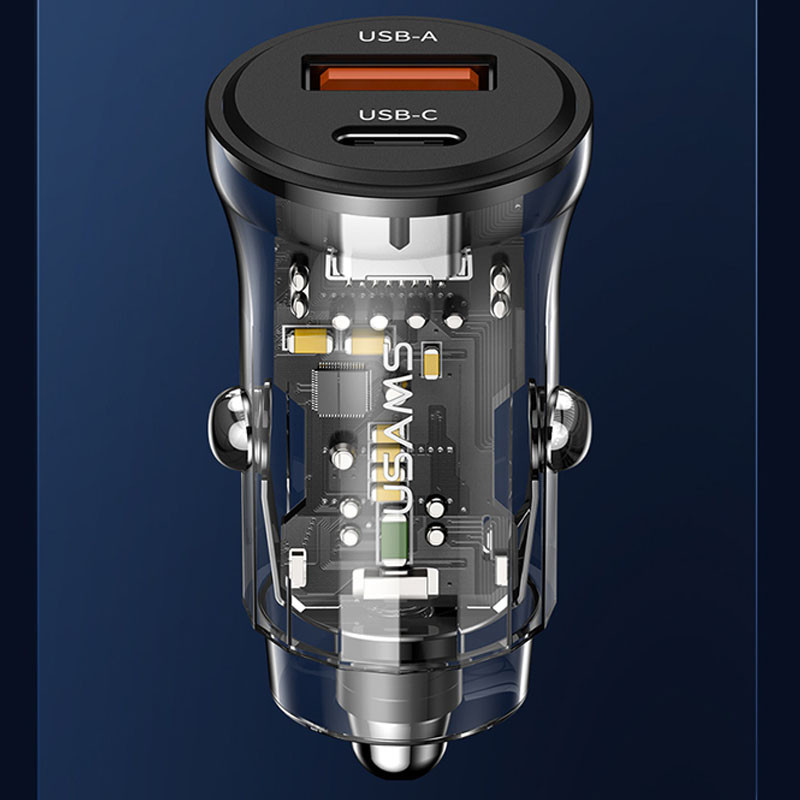 USB-A
USB-C
USAMS